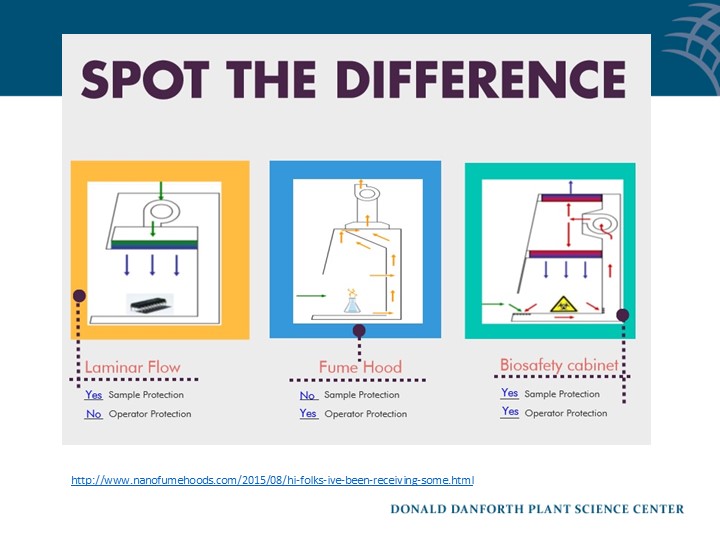 SPOT THE DIFFERENCE

Laminar Flow
Yes Sample Protection
No Operator Protection

Fume Hood
No Sample Protection
Yes Operator Protection

Biosafety cabinet
Yes Sample Protection
Yes Operator Protection

http://www.nanofumehoods.com/2015/08/hi-folks-ive-been-receiving-some.html

DONALD DANFORTH PLANT SCIENCE CENTER